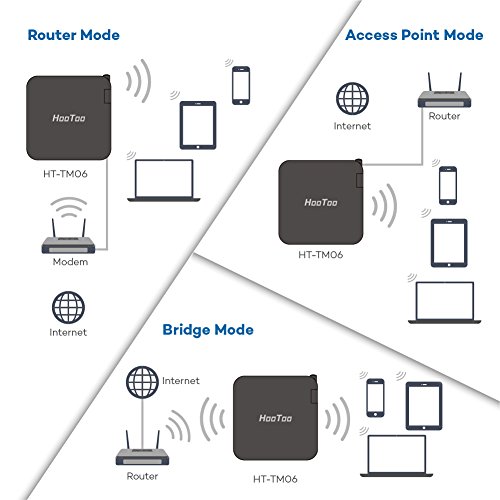 Router Mode

HooToo

HT-TM06

Modem

Internet

Access Point Mode

Internet

Router

HooToo

HT-TM06

Bridge Mode

Internet

Router

HooToo

HT-TM06