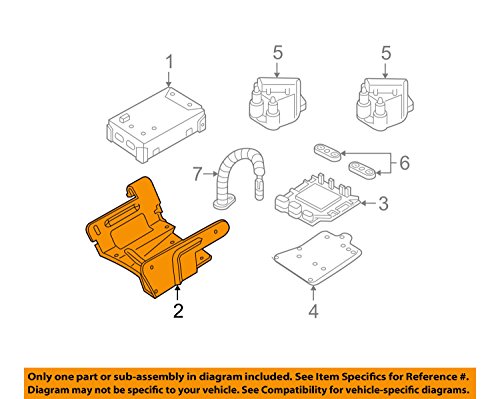 1
5
5
6
7
3
2
4

Only one part or sub-assembly in diagram included. See Item Specifics for Reference #. Diagram may not be specific to your vehicle. See Compatibility for vehicle-specific diagrams.