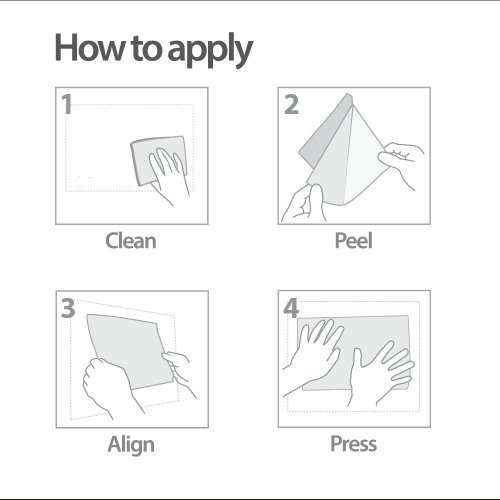 How to apply

1

Clean

2

Peel

3

Align

4

Press