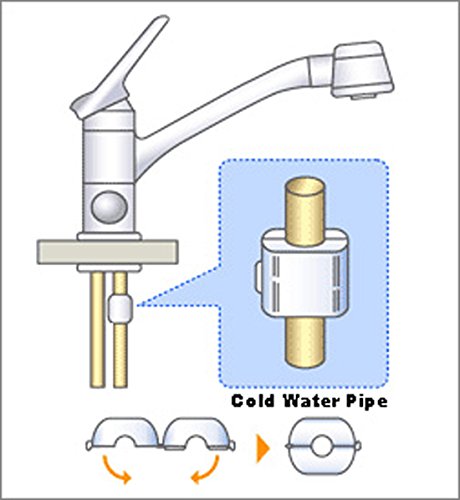 Cold Water Pipe