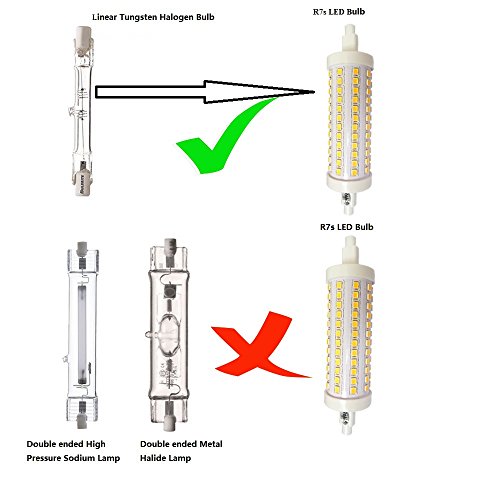 Linear Tungsten Halogen Bulb

R7s LED Bulb

R7s LED Bulb

Double ended High Pressure Sodium Lamp

Double ended Metal Halide Lamp