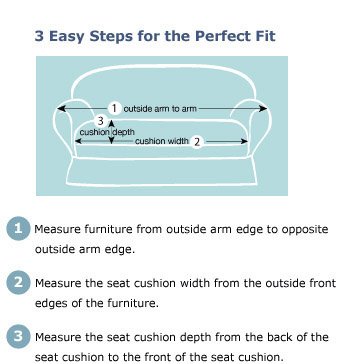 3 Easy Steps for the Perfect Fit

1 outside arm to arm

3

cushion depth

cushion width 2

1 Measure furniture from outside arm edge to opposite outside arm edge.

2 Measure the seat cushion width from the outside front edges of the furniture.

3 Measure the seat cushion depth from the back of the seat cushion to the front of the seat cushion.