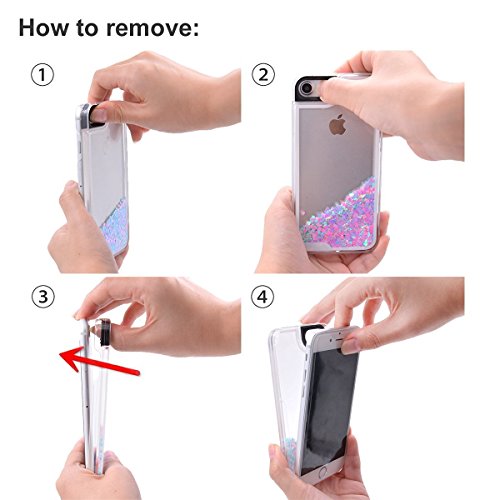 How to remove:

①

②

③

④