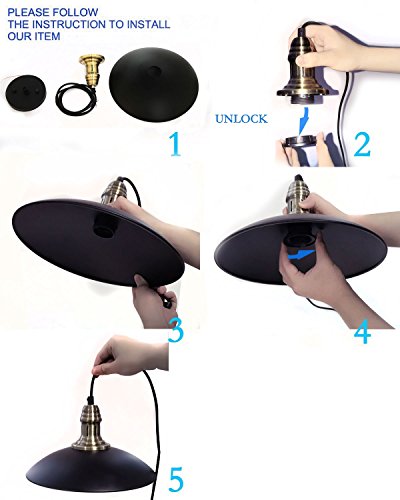 PLEASE FOLLOW
THE INSTRUCTION TO INSTALL
OUR ITEM

1

UNLOCK

2

3

4

5