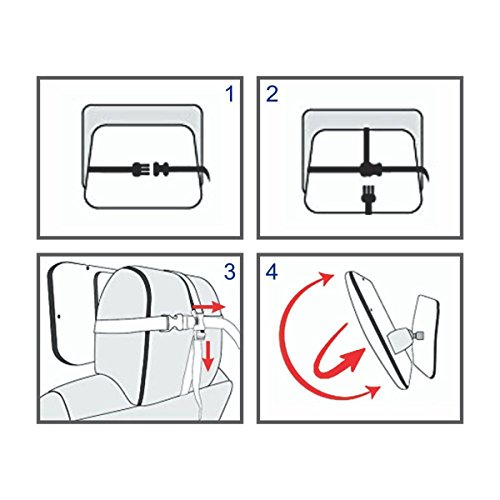 1

2

3

4