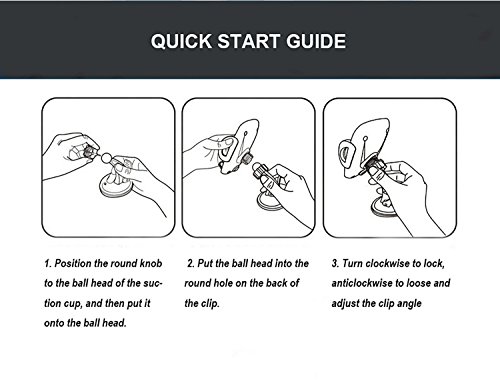 QUICK START GUIDE

1. Position the round knob to the ball head of the suction cup, and then put it onto the ball head.

2. Put the ball head into the round hole on the back of the clip.

3. Turn clockwise to lock, anticlockwise to loose and adjust the clip angle