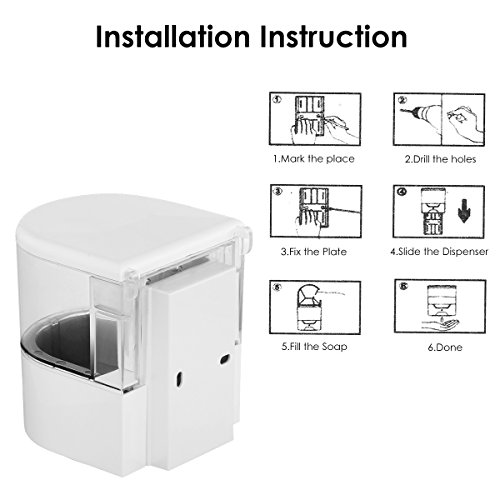 Installation Instruction

①

1.Mark the place

②

2.Drill the holes

③

3.Fix the Plate

④

4.Slide the Dispenser

⑤

5.Fill the Soap

⑥

6.Done