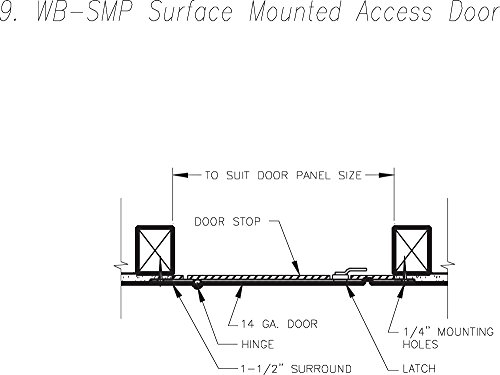 9. WB-SMP Surface Mounted Access Door

TO SUIT DOOR PANEL SIZE

DOOR STOP

14 GA. DOOR

HINGE

1-1/2" SURROUND

1/4" MOUNTING HOLES

LATCH