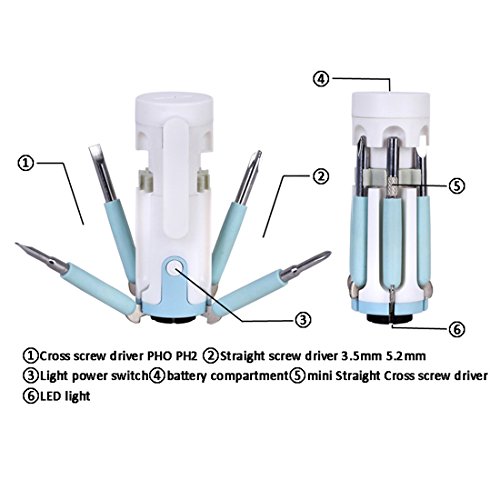 ④

①

②

⑤

③

⑥

①Cross screw driver PHO PH2 ②Straight screw driver 3.5mm 5.2mm
③Light power switch④battery compartment⑤mini Straight Cross screw driver
⑥LED light