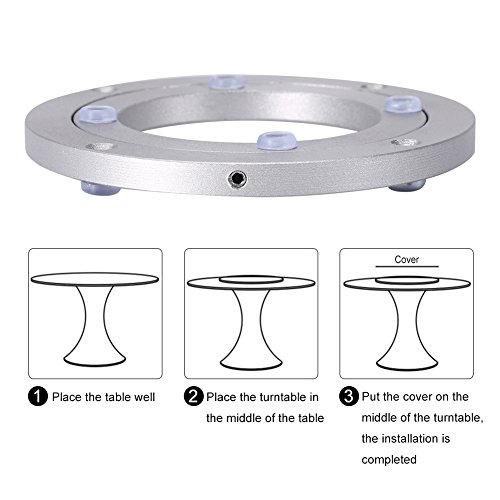 Cover

1 Place the table well

2 Place the turntable in the middle of the table

3 Put the cover on the middle of the turntable, the installation is completed