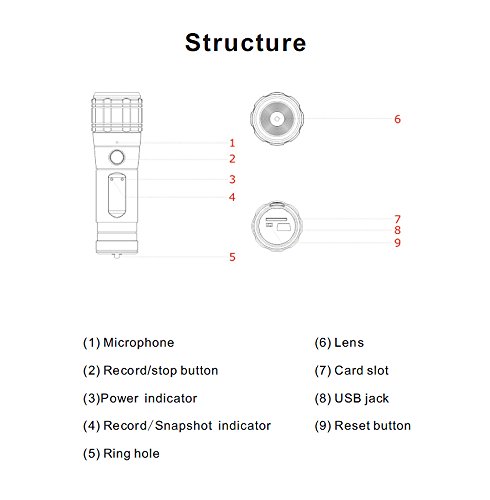 Structure

1
2
3
4
5

6

7
8
9

(1) Microphone

(2) Record/stop button

(3)Power indicator

(4) Record/Snapshot indicator

(5) Ring hole

(6) Lens

(7) Card slot

(8) USB jack

(9) Reset button