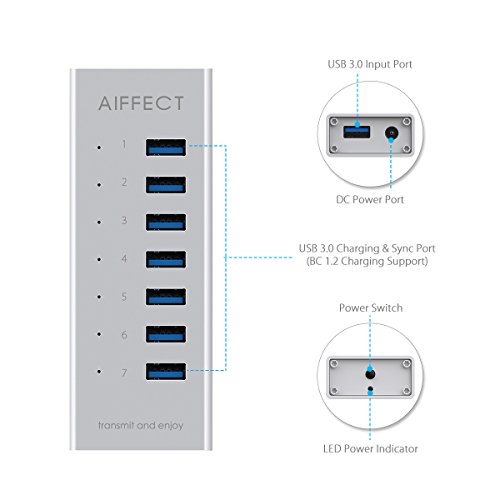 AIFFECT

1

2

3

4

5

6

7

transmit and enjoy

USB 3.0 Input Port

DC Power Port

USB 3.0 Charging & Sync Port
(BC 1.2 Charging Support)

Power Switch

LED Power Indicator