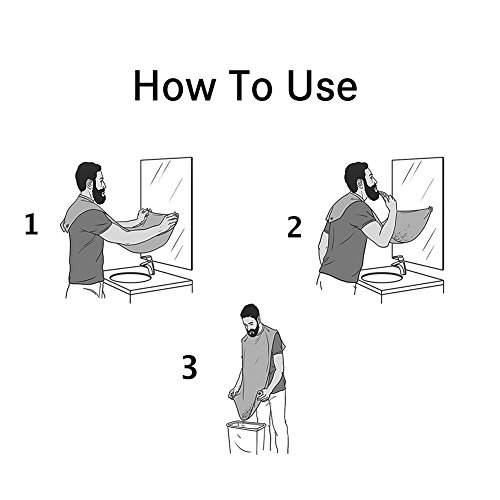 How To Use

1

2

3