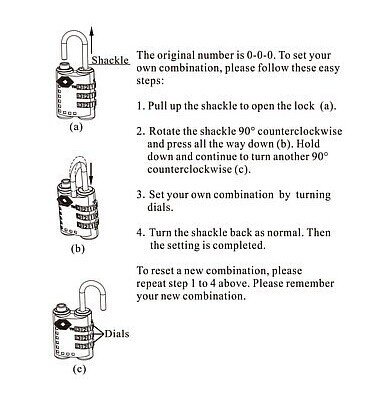 Shackle

(a)

(b)

Dials

(c)

The original number is 0-0-0. To set your own combination, please follow these easy steps:

1. Pull up the shackle to open the lock (a).

2. Rotate the shackle 90° counterclockwise and press all the way down (b). Hold down and continue to turn another 90° counterclockwise (c).

3. Set your own combination by turning dials.

4. Turn the shackle back as normal. Then the setting is completed.

To reset a new combination, please repeat step 1 to 4 above. Please remember your new combination.