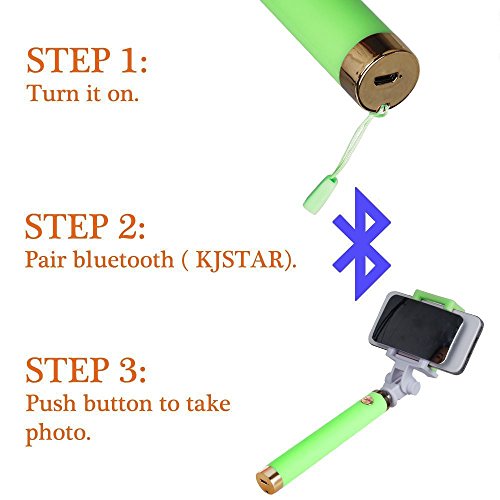 STEP 1:
Turn it on.

STEP 2:
Pair bluetooth ( KJSTAR).

STEP 3:
Push button to take photo.