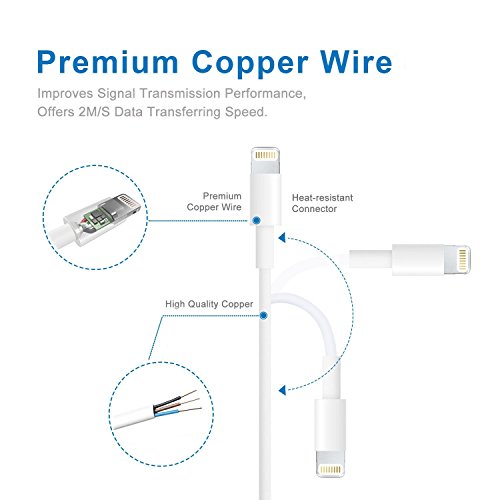 Premium Copper Wire

Improves Signal Transmission Performance, Offers 2M/S Data Transferring Speed.

Premium Copper Wire

Heat-resistant Connector

High Quality Copper