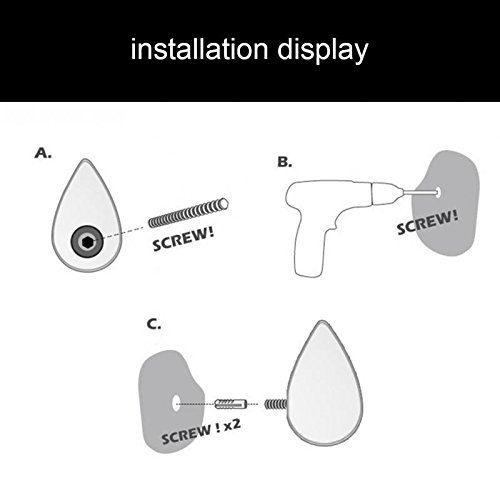 installation display

A.

SCREW!

B.

SCREW!

C.

SCREW ! x2