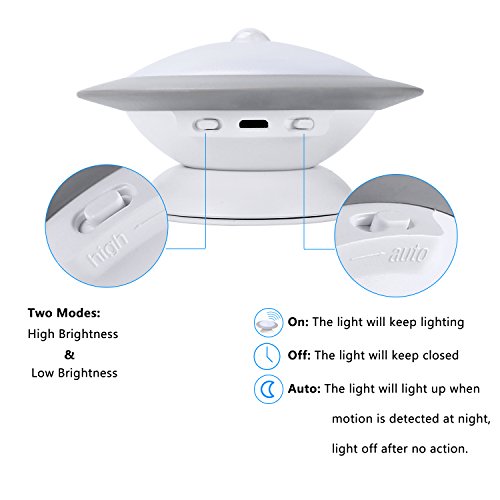 high

auto

Two Modes:
High Brightness
&
Low Brightness

On: The light will keep lighting

Off: The light will keep closed

Auto: The light will light up when motion is detected at night, light off after no action.