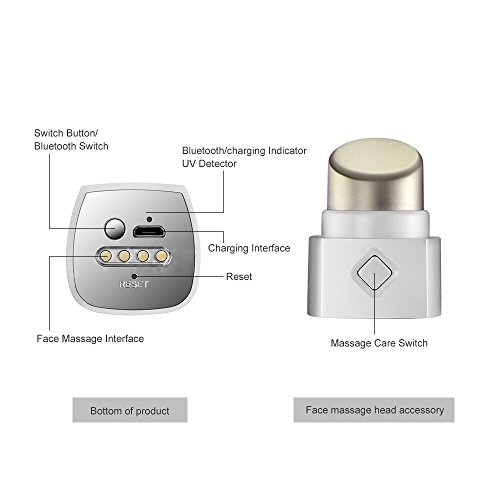 Switch Button/
Bluetooth Switch

Bluetooth/charging Indicator
UV Detector

Charging Interface

RESET

Reset

Face Massage Interface

Massage Care Switch

Bottom of product

Face massage head accessory