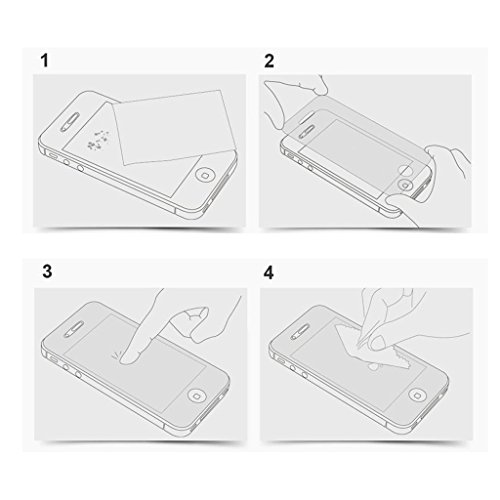 1

2

3

4