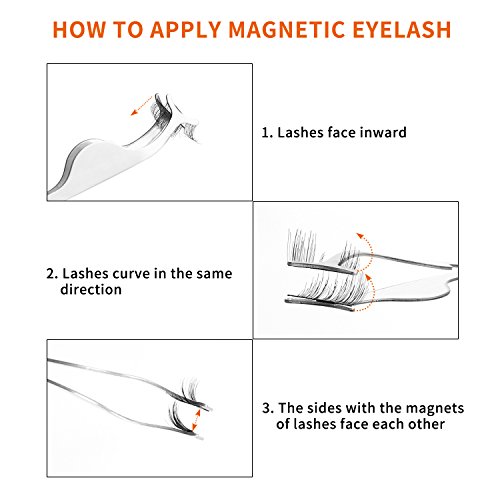 HOW TO APPLY MAGNETIC EYELASH

1. Lashes face inward

2. Lashes curve in the same direction

3. The sides with the magnets of lashes face each other