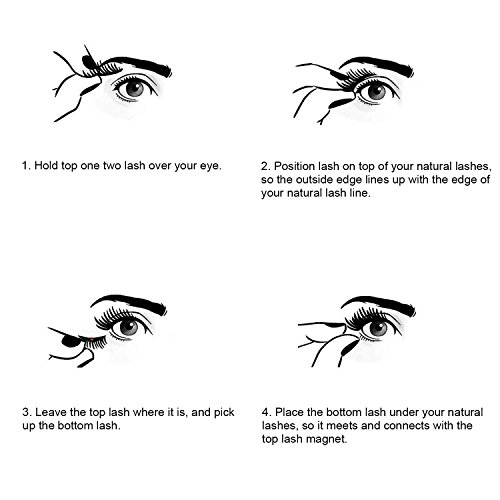 1. Hold top one two lash over your eye.

2. Position lash on top of your natural lashes, so the outside edge lines up with the edge of your natural lash line.

3. Leave the top lash where it is, and pick up the bottom lash.

4. Place the bottom lash under your natural lashes, so it meets and connects with the top lash magnet.