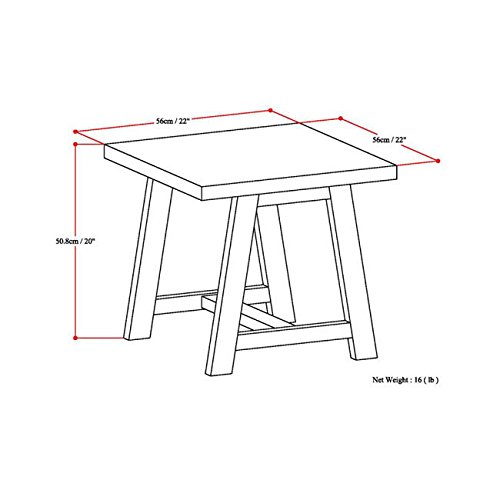 56cm / 22"

56cm / 22"

50.8cm / 20"

Net Weight : 16 ( lb )