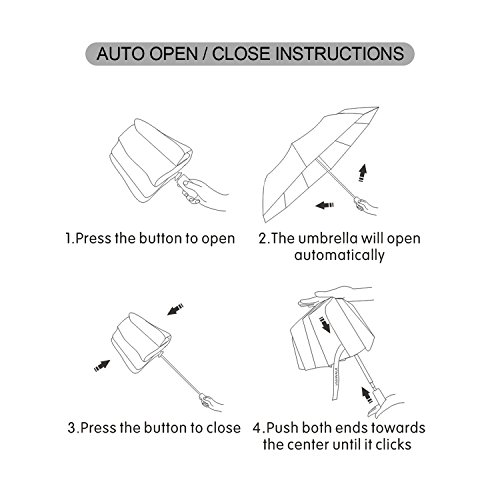 AUTO OPEN / CLOSE INSTRUCTIONS

1.Press the button to open

2.The umbrella will open automatically

3.Press the button to close

4.Push both ends towards the center until it clicks