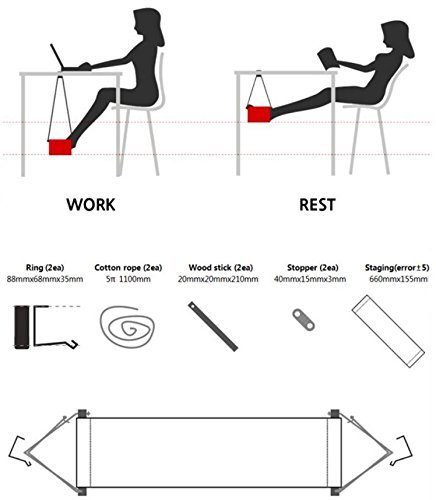 WORK

REST

Ring (2ea)
88mmx68mmx35mm

Cotton rope (2ea)
5π 1100mm

Wood stick (2ea)
20mmx20mmx210mm

Stopper (2ea)
40mmx15mmx3mm

Staging(error±5)
660mmx155mm