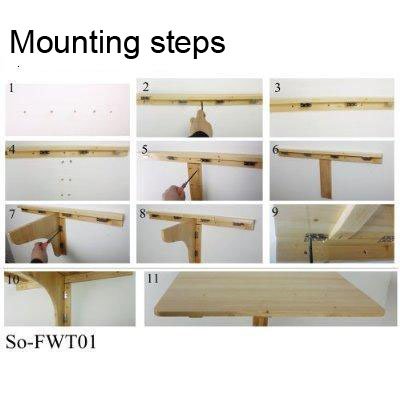 Mounting steps

1

2

3

4

5

6

7

8

9

10

11

So-FWT01