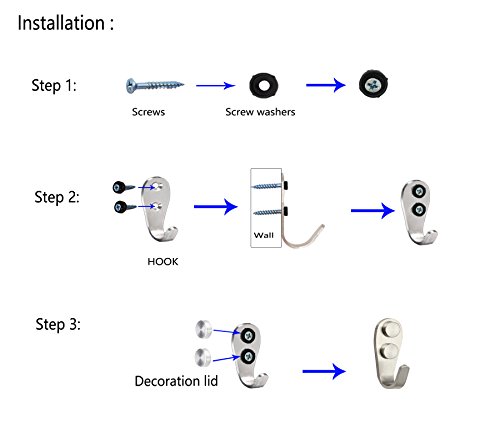 Installation :

Step 1:

Screws

Screw washers

Step 2:

HOOK

Wall

Step 3:

Decoration lid