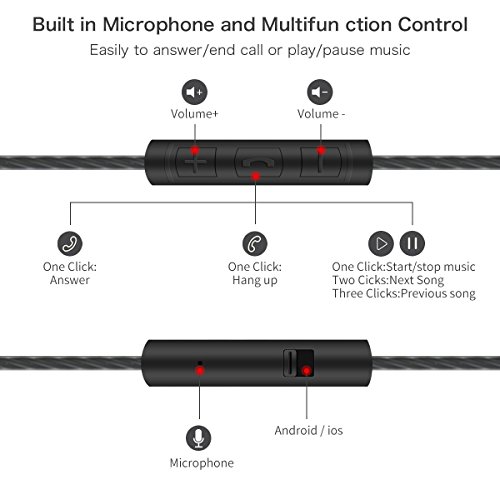 Built in Microphone and Multifun ction Control
Easily to answer/end call or play/pause music

Volume+

Volume -

One Click:
Answer

One Click:
Hang up

One Click:Start/stop music
Two Cicks:Next Song
Three Clicks:Previous song

Microphone

Android / ios