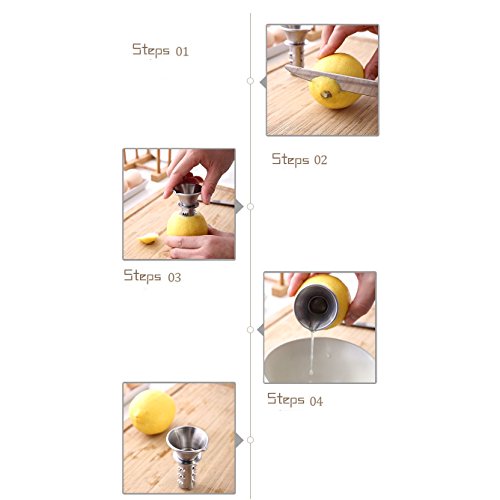 Steps 01

Steps 02

Steps 03

Steps 04