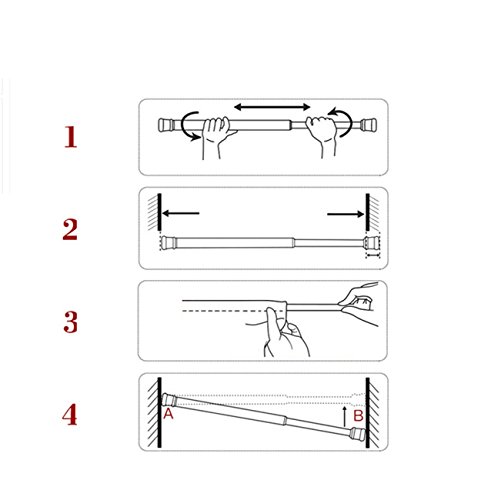 1

2

3

4

A

B