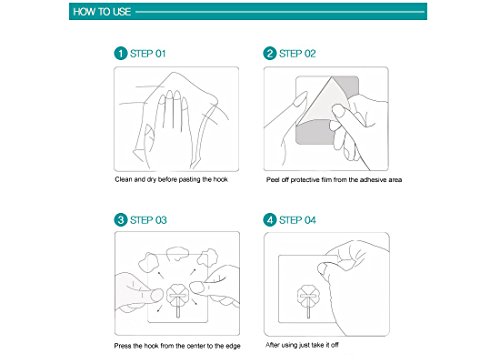 HOW TO USE

1 STEP 01

Clean and dry before pasting the hook

2 STEP 02

Peel off protective film from the adhesive area

3 STEP 03

Press the hook from the center to the edge

4 STEP 04

After using just take it off