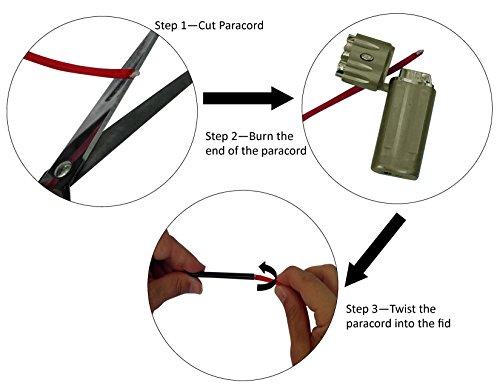 Step 1—Cut Paracord

Step 2—Burn the end of the paracord

Step 3—Twist the paracord into the fid