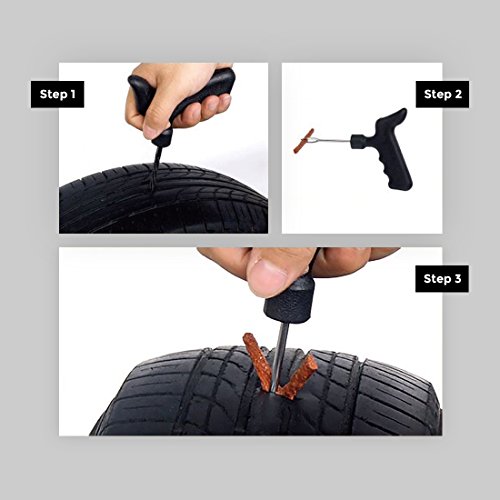 Step 1

Step 2

Step 3