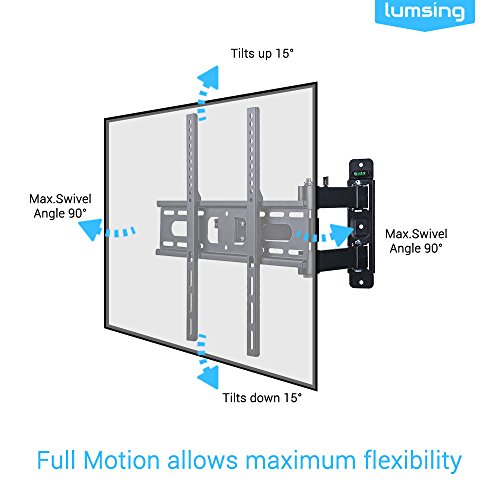 lumsing

Tilts up 15°

Max.Swivel Angle 90°

Max.Swivel Angle 90°

Tilts down 15°

Full Motion allows maximum flexibility