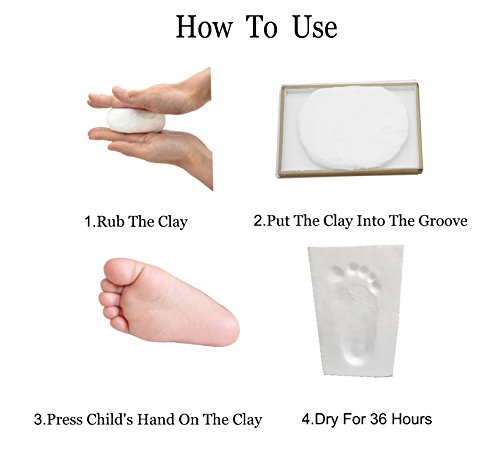 How To Use

1.Rub The Clay

2.Put The Clay Into The Groove

3.Press Child's Hand On The Clay

4.Dry For 36 Hours