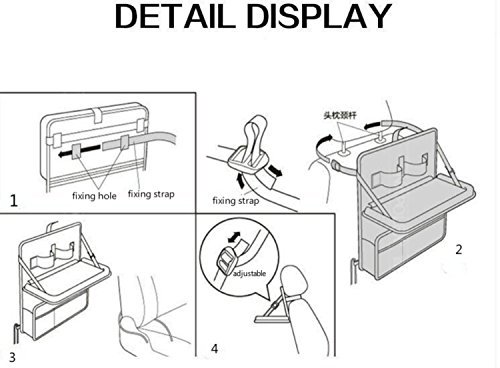 DETAIL DISPLAY

fixing hole

fixing strap

1

fixing strap

头枕颈杆

2

3

adjustable

4