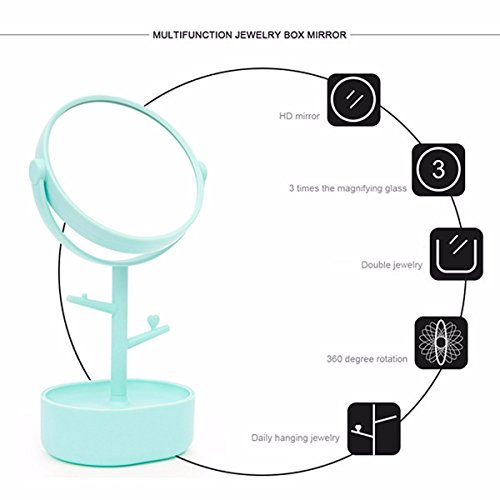 MULTIFUNCTION JEWELRY BOX MIRROR

HD mirror

3

3 times the magnifying glass

Double jewelry

360 degree rotation

Daily hanging jewelry