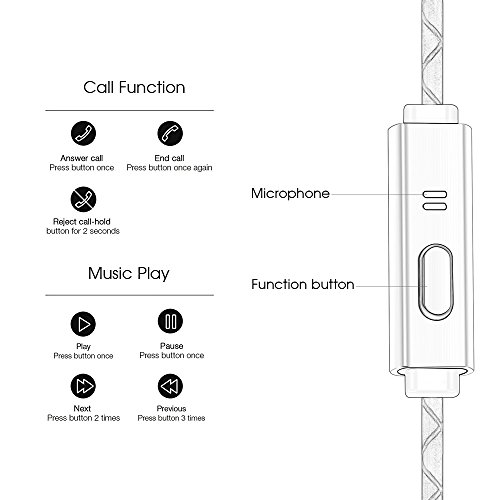 Call Function

Answer call
Press button once

End call
Press button once again

Reject call-hold
button for 2 seconds

Music Play

Play
Press button once

Pause
Press button once

Next
Press button 2 times

Previous
Press button 3 times

Microphone

Function button