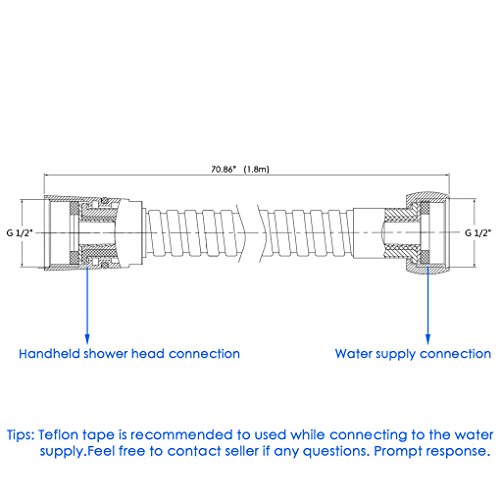 70.86"  (1.8m)

G 1/2"

G 1/2"

Handheld shower head connection

Water supply connection

Tips: Teflon tape is recommended to used while connecting to the water supply.Feel free to contact seller if any questions. Prompt response.