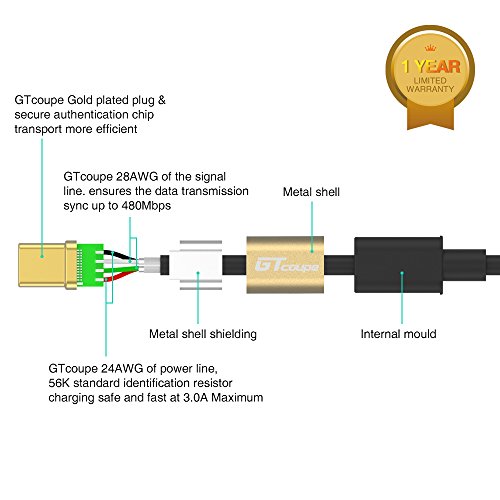 1 YEAR
LIMITED
WARRANTY

GTcoupe Gold plated plug & secure authentication chip transport more efficient

GTcoupe 28AWG of the signal line. ensures the data transmission sync up to 480Mbps

Metal shell

GTcoupe

Metal shell shielding

Internal mould

GTcoupe 24AWG of power line, 56K standard identification resistor charging safe and fast at 3.0A Maximum