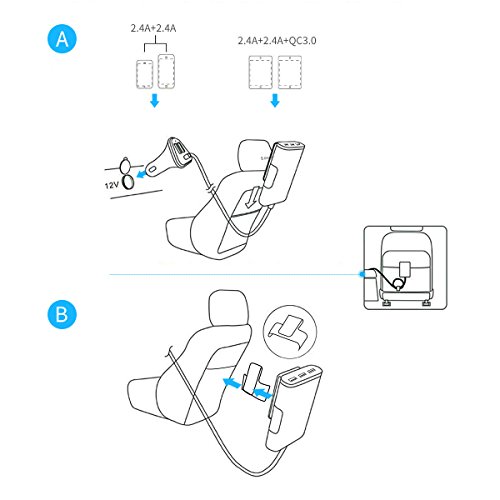 A

2.4A+2.4A

2.4A+2.4A+QC3.0

12V

B