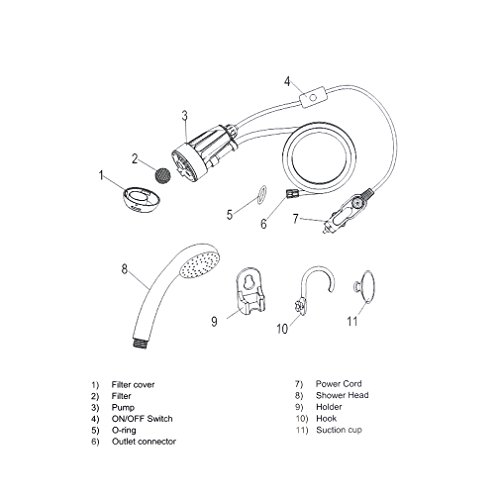 4

3

2

1

5

6

7

8

9

10

11

1) Filter cover
2) Filter
3) Pump
4) ON/OFF Switch
5) O-ring
6) Outlet connector

7) Power Cord
8) Shower Head
9) Holder
10) Hook
11) Suction cup