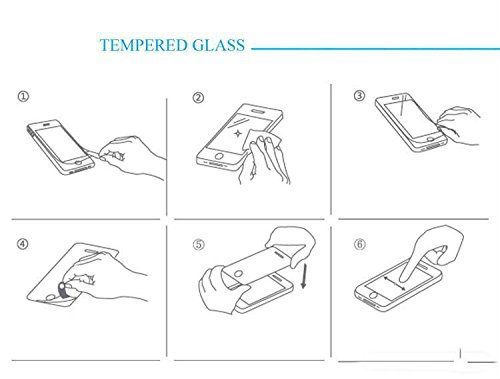 TEMPERED GLASS

①

②

③

④

⑤

⑥