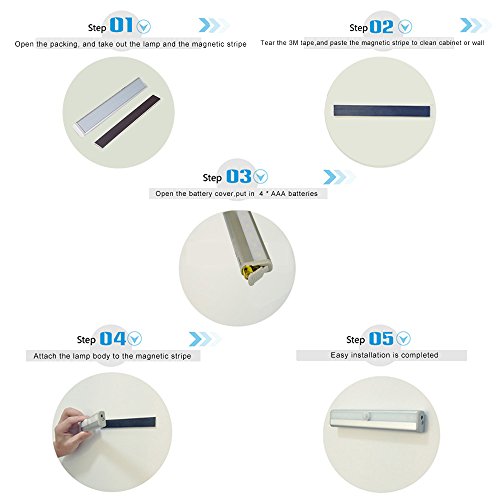 Step 01

Open the packing, and take out the lamp and the magnetic stripe

Step 02

Tear the 3M tape,and paste the magnetic stripe to clean cabinet or wall

Step 03

Open the battery cover,put in 4 * AAA batteries

Step 04

Attach the lamp body to the magnetic stripe

Step 05

Easy installation is completed