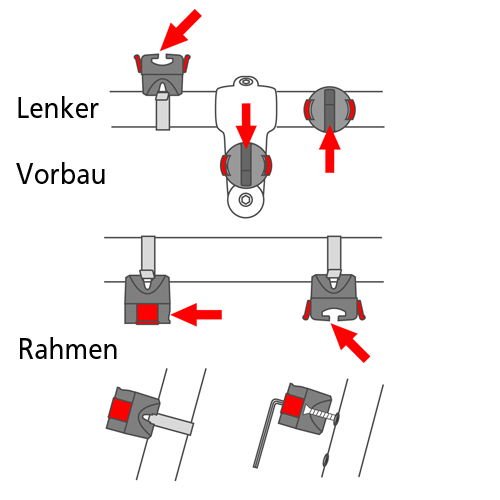 Lenker

Vorbau

Rahmen