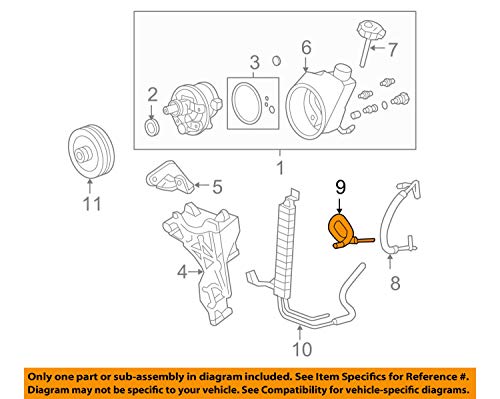 3
6
7
2
1
11
5
9
4
8
10

Only one part or sub-assembly in diagram included. See Item Specifics for Reference #. Diagram may not be specific to your vehicle. See Compatibility for vehicle-specific diagrams.